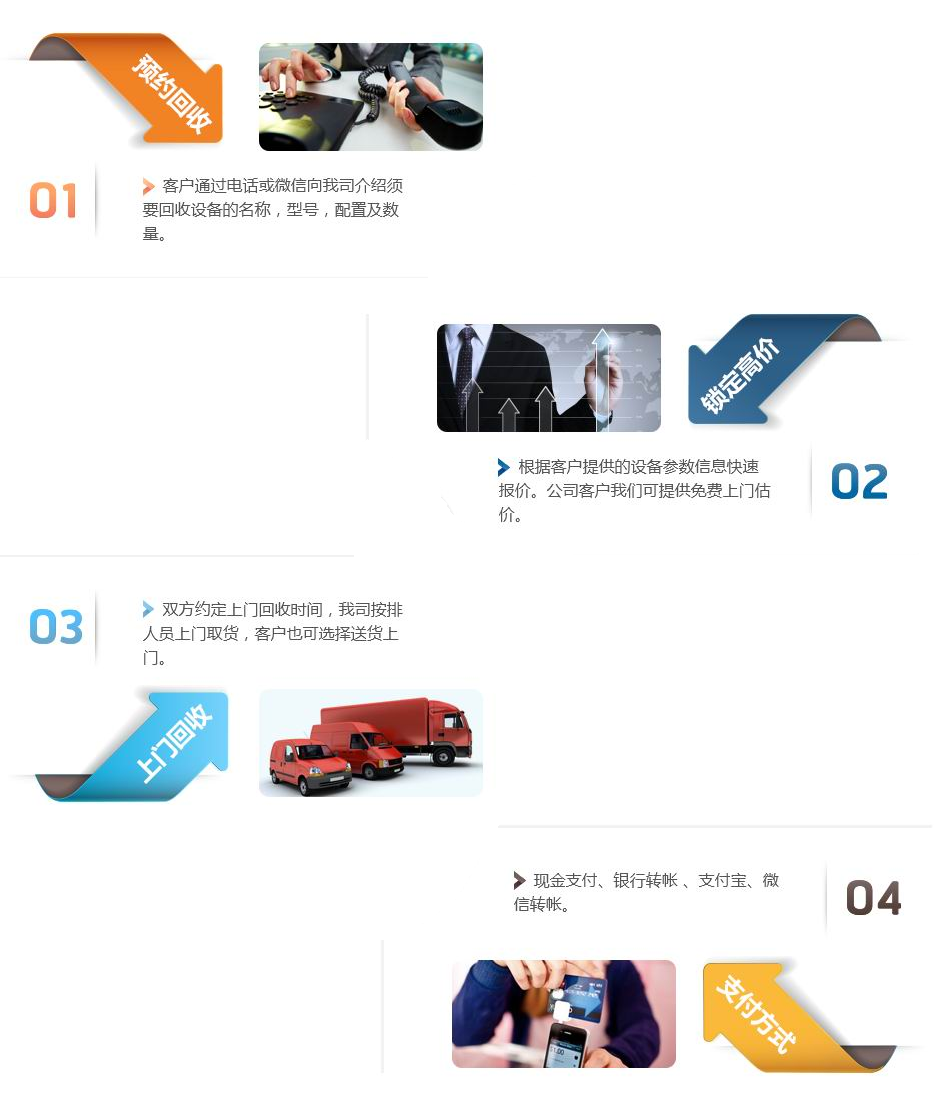 预约回收

01

客户通过电话或微信向我司介绍须要回收设备的名称，型号，配置及数量。

锁定高价

根据客户提供的设备参数信息快速报价。公司客户我们可提供免费上门估价。

02

03

双方约定上门回收时间，我司按排人员上门取货，客户也可选择送货上门。

上门回收

现金支付、银行转帐 、支付宝、微信转帐。

04

支付方式